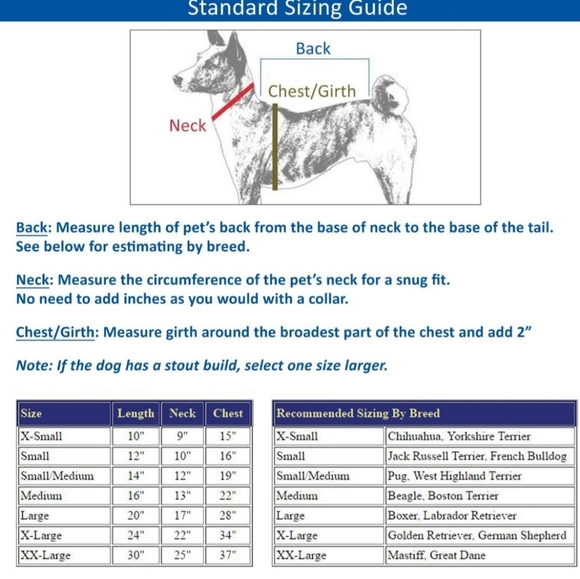 Standard Sizing Guide

Back

Chest/Girth

Neck

Back: Measure length of pet's back from the base of neck to the base of the tail. See below for estimating by breed.

Neck: Measure the circumference of the pet's neck for a snug fit. No need to add inches as you would with a collar.

Chest/Girth: Measure girth around the broadest part of the chest and add 2"

Note: If the dog has a stout build, select one size larger.

| Size | Length | Neck | Chest |
|---|---|---|---|
| X-Small | 10" | 9" | 15" |
| Small | 12" | 10" | 16" |
| Small/Medium | 14" | 12" | 19" |
| Medium | 16" | 13" | 22" |
| Large | 20" | 17" | 28" |
| X-Large | 24" | 22" | 34" |
| XX-Large | 30" | 25" | 37" |

| Recommended Sizing By Breed | |
|---|---|
| X-Small | Chihuahua, Yorkshire Terrier |
| Small | Jack Russell Terrier, French Bulldog |
| Small/Medium | Pug, West Highland Terrier |
| Medium | Beagle, Boston Terrier |
| Large | Boxer, Labrador Retriever |
| X-Large | Golden Retriever, German Shepherd |
| XX-Large | Mastiff, Great Dane |